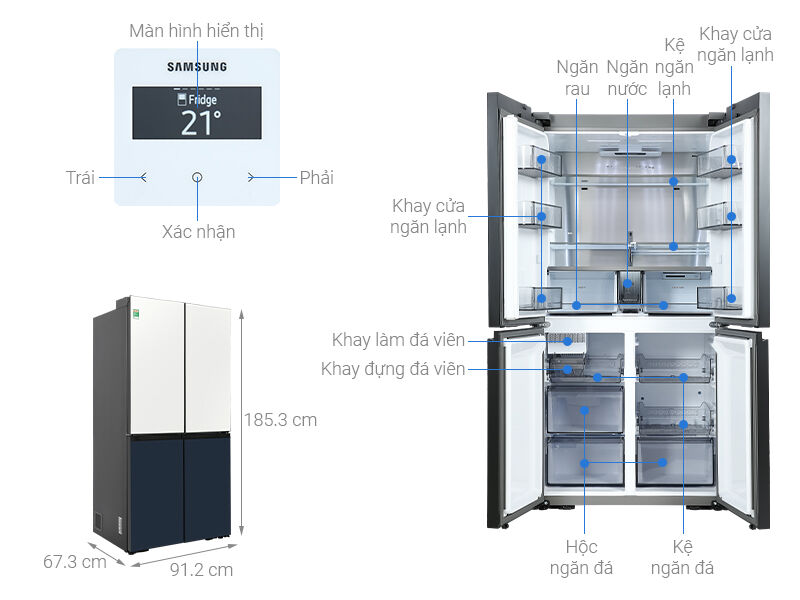 Màn hình hiển thị
SAMSUNG
Fridge
21°
Trái
Phải
Xác nhận

185.3 cm
67.3 cm
91.2 cm

Ngăn rau
Ngăn nước
Kệ ngăn lạnh
Khay cửa ngăn lạnh
Khay cửa ngăn lạnh
Khay làm đá viên
Khay đựng đá viên
Hộc ngăn đá
Kệ ngăn đá