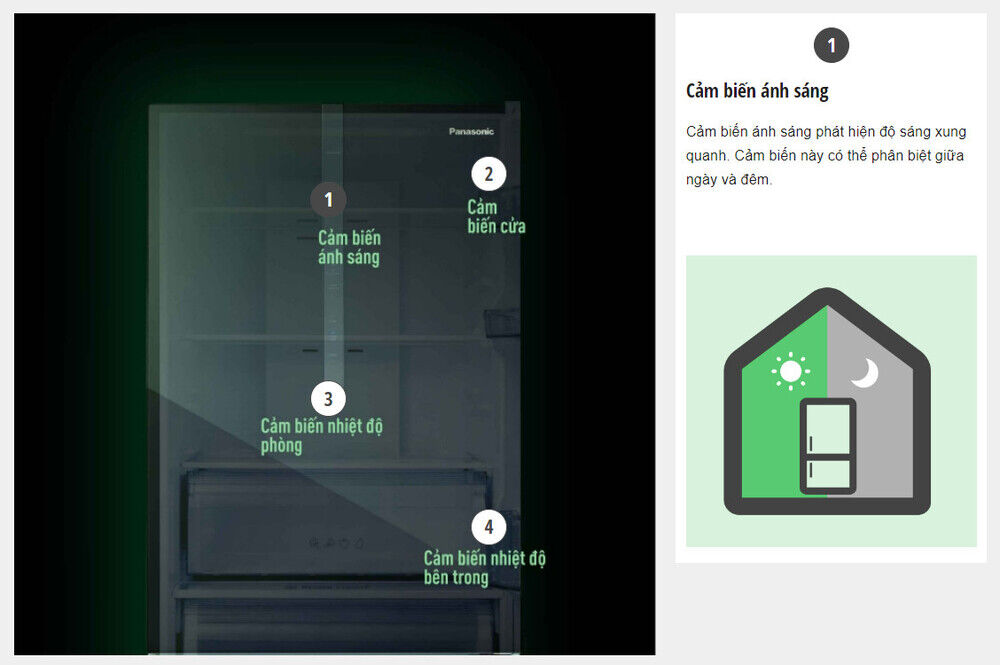 Panasonic

1
Cảm biến ánh sáng

2
Cảm biến cửa

3
Cảm biến nhiệt độ phòng

4
Cảm biến nhiệt độ bên trong

1

Cảm biến ánh sáng

Cảm biến ánh sáng phát hiện độ sáng xung quanh. Cảm biến này có thể phân biệt giữa ngày và đêm.