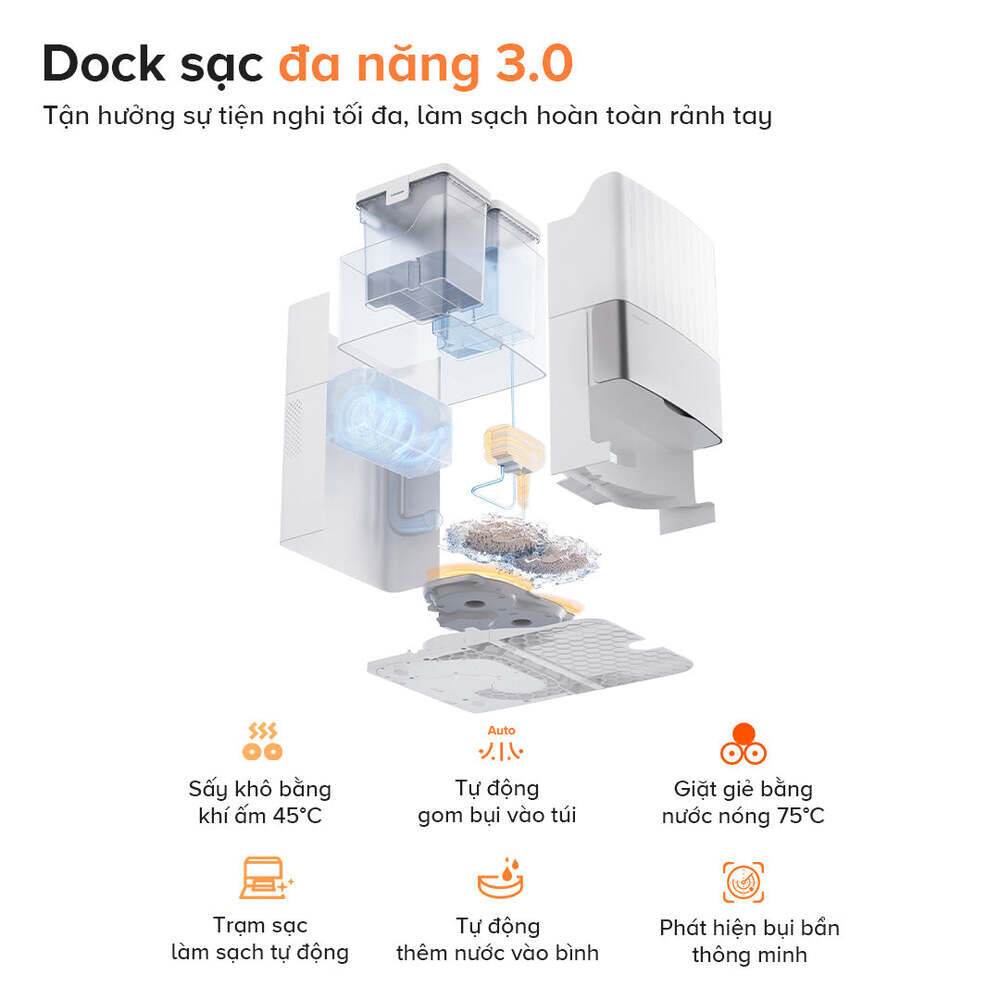 Dock sạc đa năng 3.0

Tận hưởng sự tiện nghi tối đa, làm sạch hoàn toàn rảnh tay

Sấy khô bằng khí ấm 45°C

Auto

Tự động gom bụi vào túi

Giặt giẻ bằng nước nóng 75°C

Trạm sạc làm sạch tự động

Tự động thêm nước vào bình

Phát hiện bụi bẩn thông minh